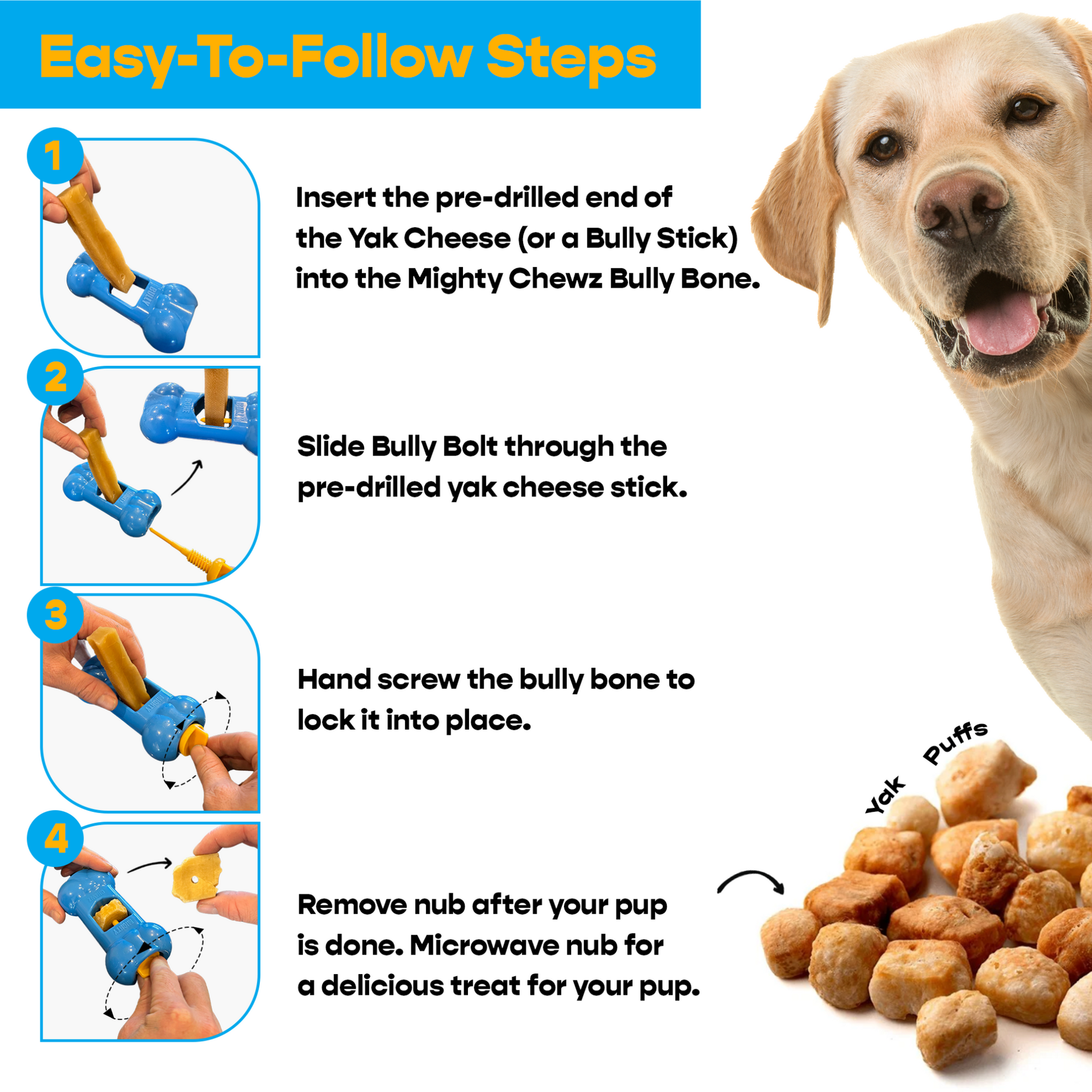 Easy-To-Follow Steps

1

Insert the pre-drilled end of the Yak Cheese (or a Bully Stick) into the Mighty Chewz Bully Bone.

2

Slide Bully Bolt through the pre-drilled yak cheese stick.

3

Hand screw the bully bone to lock it into place.

4

Remove nub after your pup is done. Microwave nub for a delicious treat for your pup.

Yak Puffs