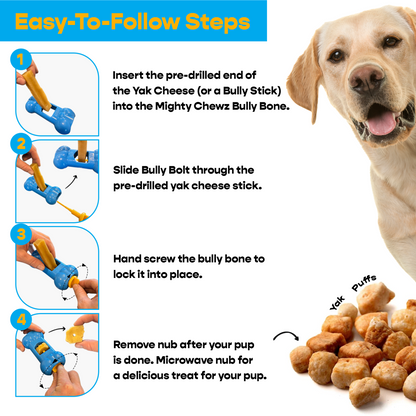 Easy-To-Follow Steps

1

Insert the pre-drilled end of the Yak Cheese (or a Bully Stick) into the Mighty Chewz Bully Bone.

2

Slide Bully Bolt through the pre-drilled yak cheese stick.

3

Hand screw the bully bone to lock it into place.

4

Remove nub after your pup is done. Microwave nub for a delicious treat for your pup.

Yak Puffs